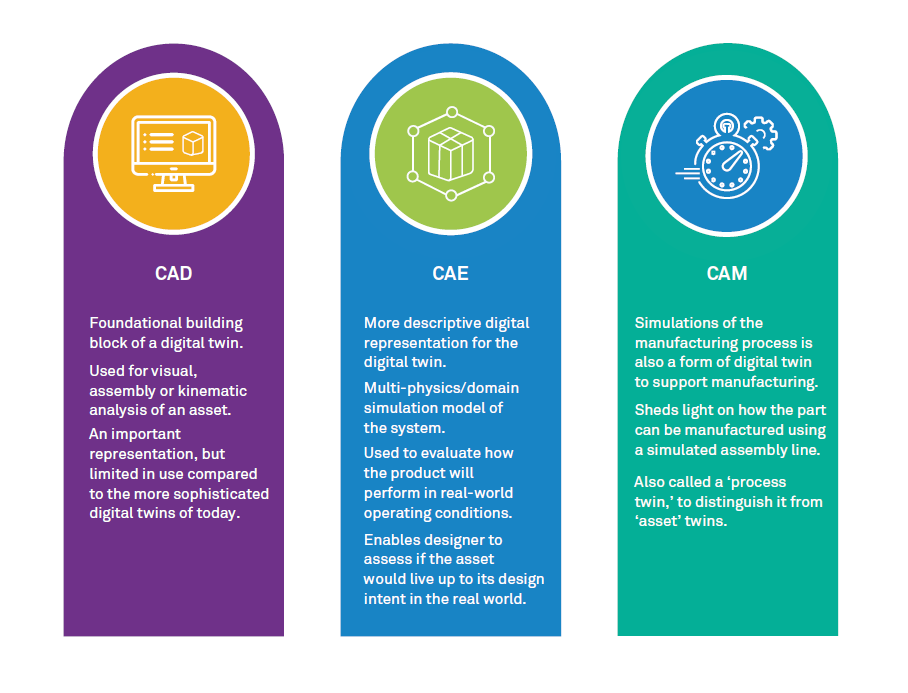 CAD

Foundational building block of a digital twin.

Used for visual, assembly or kinematic analysis of an asset.

An important representation, but limited in use compared to the more sophisticated digital twins of today.

CAE

More descriptive digital representation for the digital twin.

Multi-physics/domain simulation model of the system.

Used to evaluate how the product will perform in real-world operating conditions.

Enables designer to assess if the asset would live up to its design intent in the real world.

CAM

Simulations of the manufacturing process is also a form of digital twin to support manufacturing.

Sheds light on how the part can be manufactured using a simulated assembly line.

Also called a ‘process twin,’ to distinguish it from ‘asset’ twins.